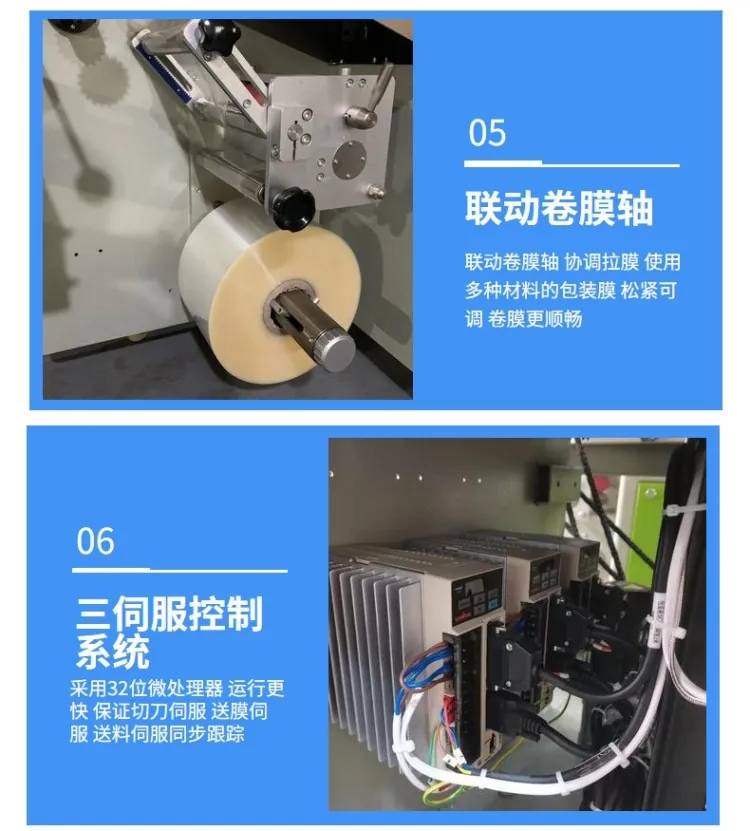 05

联动卷膜轴

联动卷膜轴 协调拉膜 使用多种材料的包装膜 松紧可调 卷膜更顺畅

06

三伺服控制系统

采用32位微处理器 运行更快 保证切刀伺服 送膜伺服 送料伺服同步跟踪